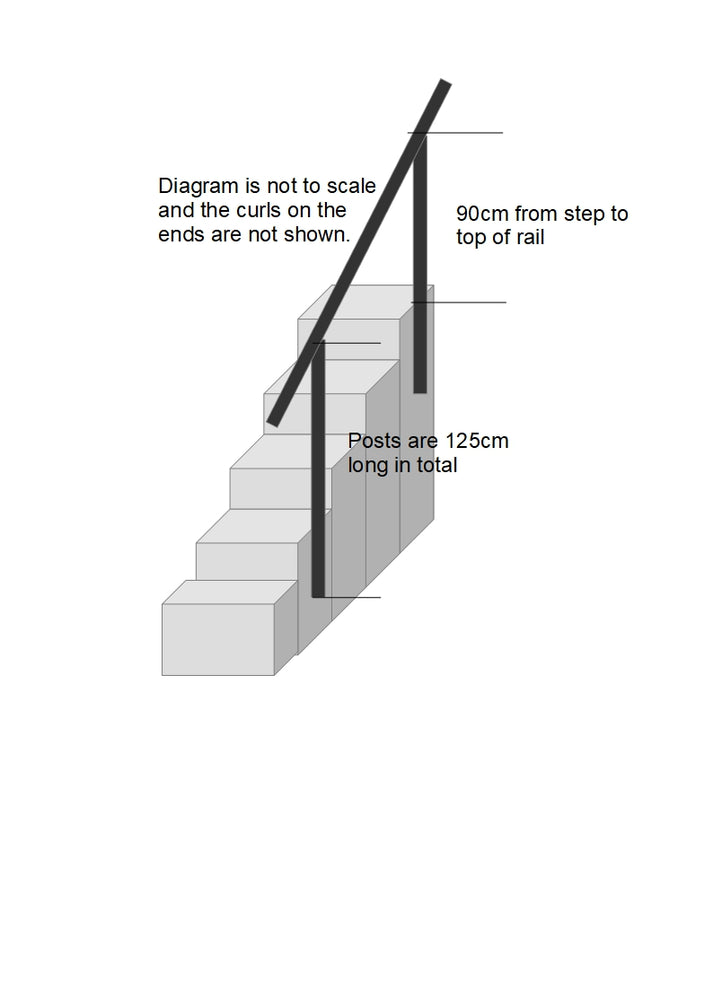 Diagram is not to scale and the curls on the ends are not shown.

90cm from step to top of rail

Posts are 125cm long in total