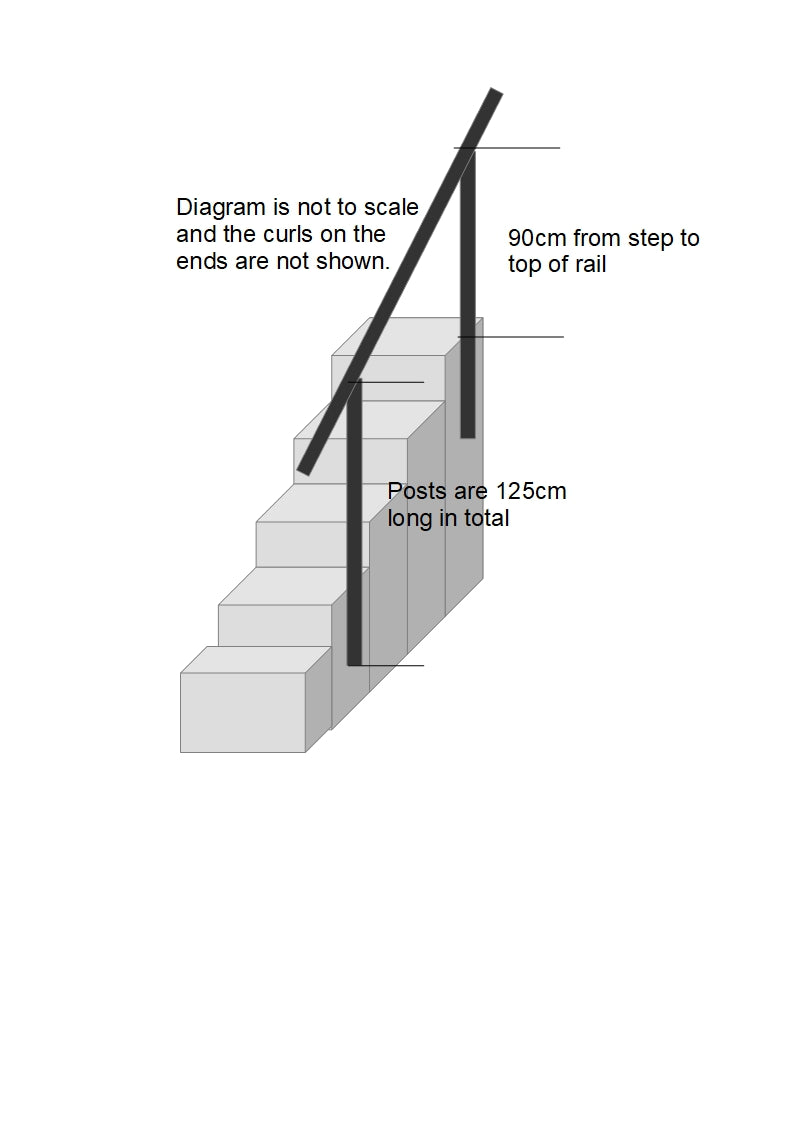 Diagram is not to scale and the curls on the ends are not shown.

90cm from step to top of rail

Posts are 125cm long in total