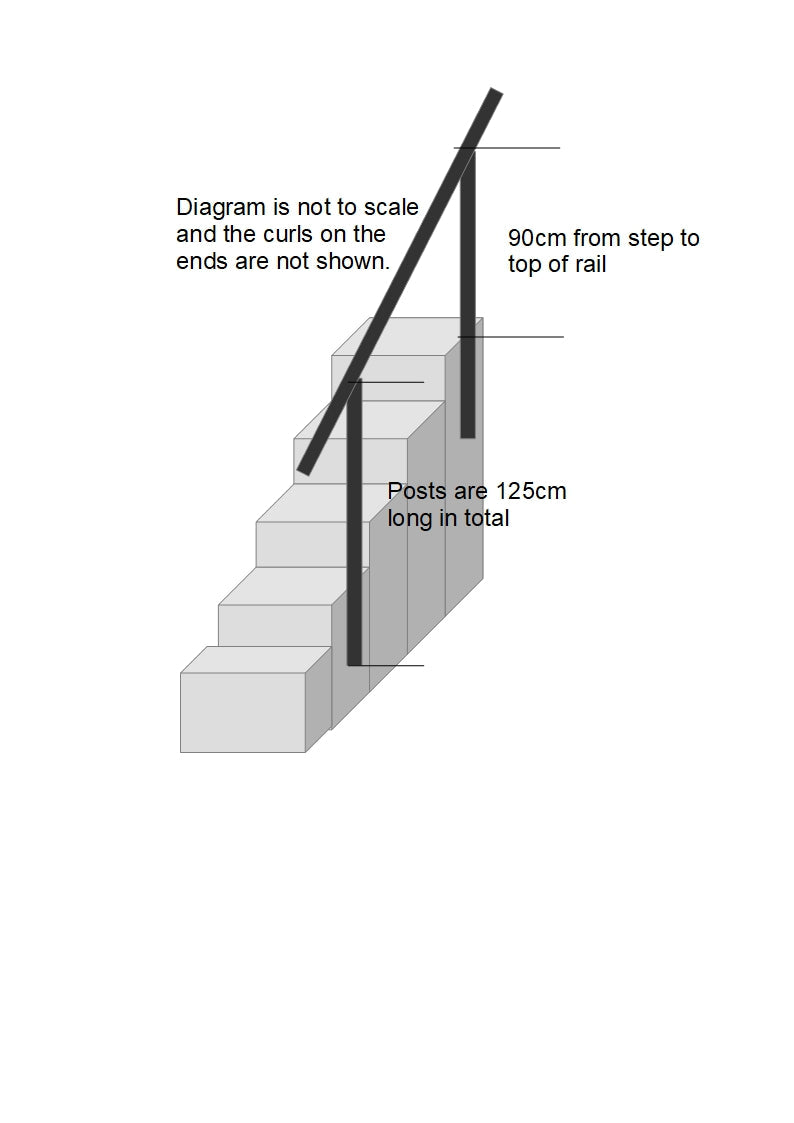 Diagram is not to scale and the curls on the ends are not shown.

90cm from step to top of rail

Posts are 125cm long in total